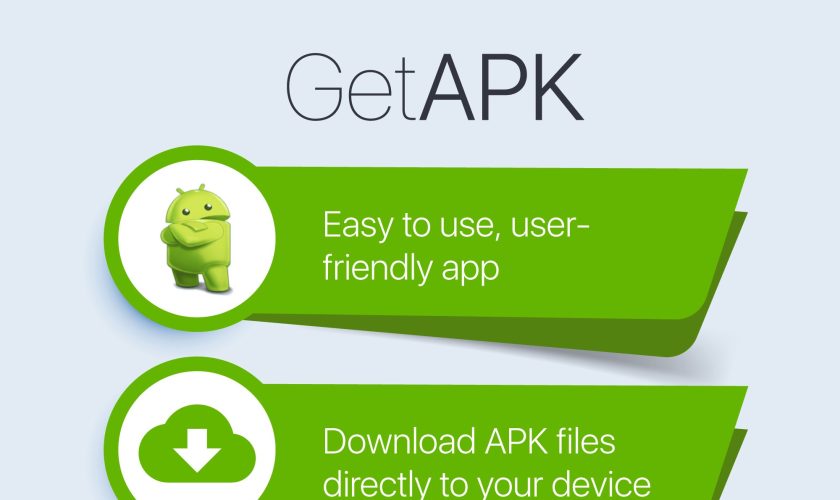 GetAPK

Easy to use, user-friendly app

Download APK files directly to your device